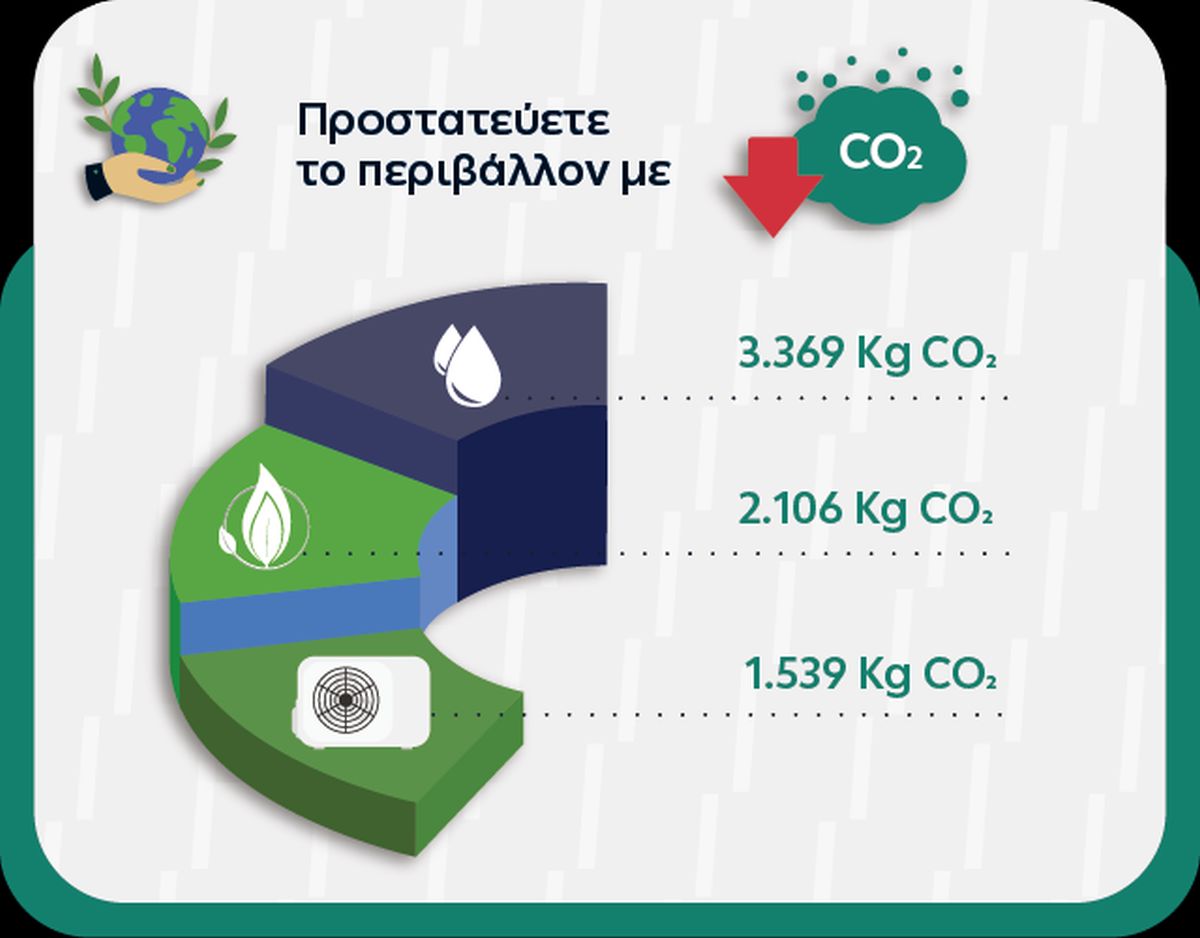 Προστατεύετε το περιβάλλον με

$CO_2$

3.369 Kg $CO_2$

2.106 Kg $CO_2$

1.539 Kg $CO_2$